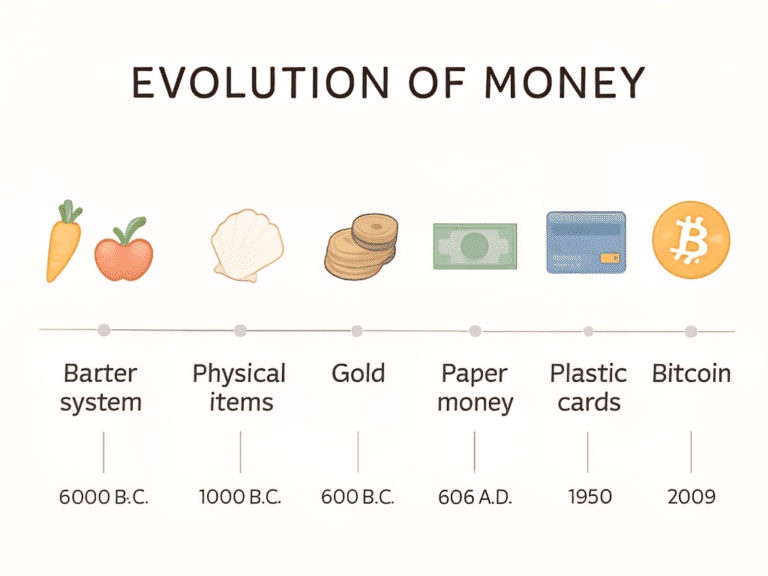 EVOLUTION OF MONEY

Barter system

6000 B.C.

Physical items

1000 B.C.

Gold

600 B.C.

Paper money

606 A.D.

Plastic cards

1950

Bitcoin

2009